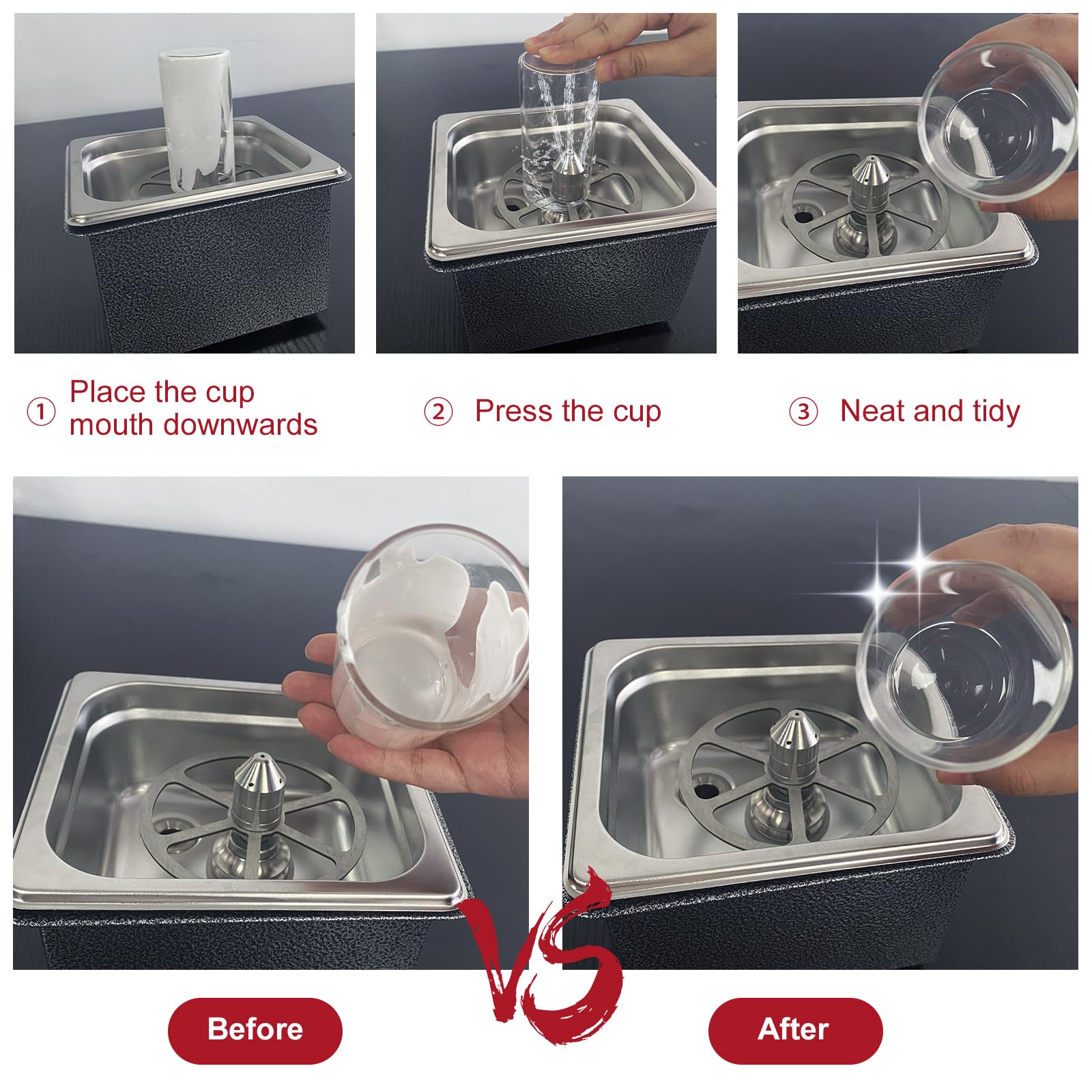 ① Place the cup mouth downwards

② Press the cup

③ Neat and tidy

Before

VS

After