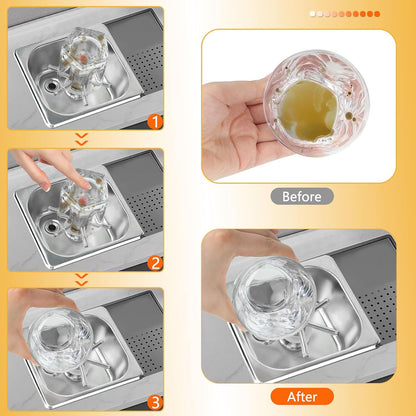 1

2

3

Before

After