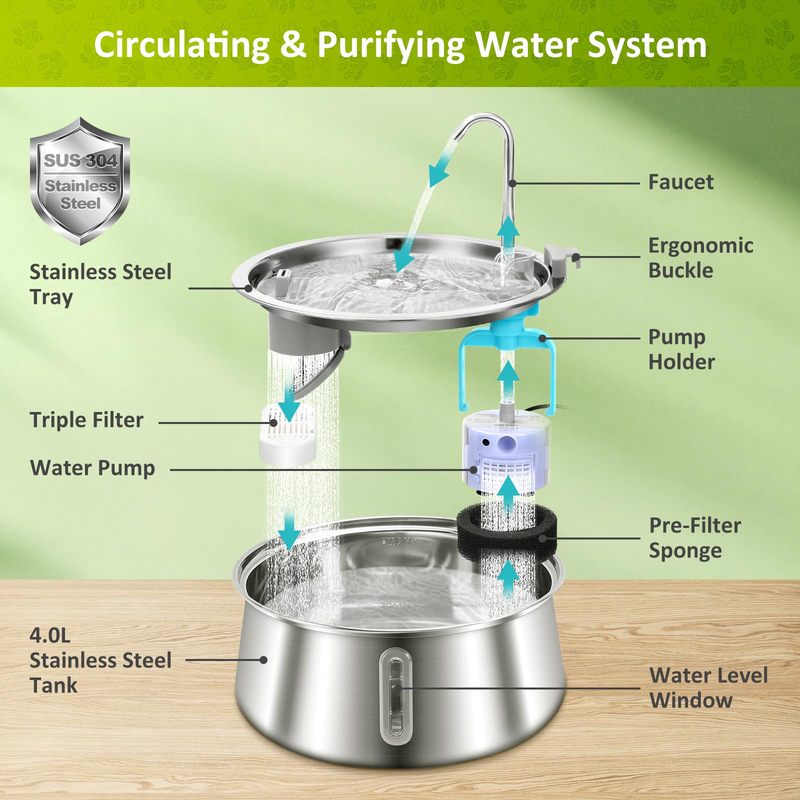 Circulating & Purifying Water System

SUS 304
Stainless Steel

Stainless Steel Tray

Triple Filter

Water Pump

4.0L Stainless Steel Tank

Faucet

Ergonomic Buckle

Pump Holder

Pre-Filter Sponge

Water Level Window