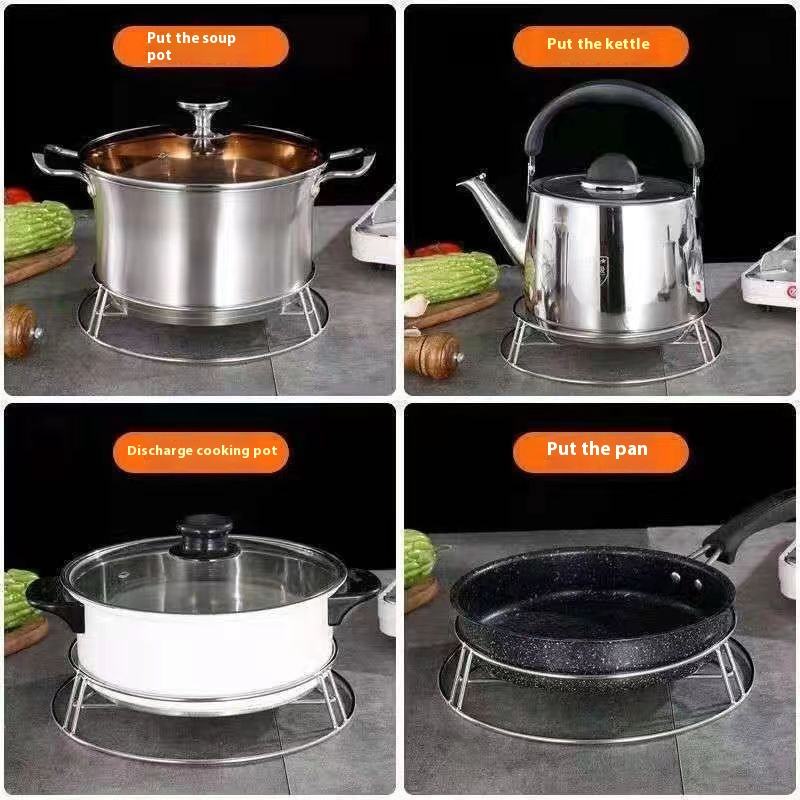 Put the soup pot

Put the kettle

Discharge cooking pot

Put the pan